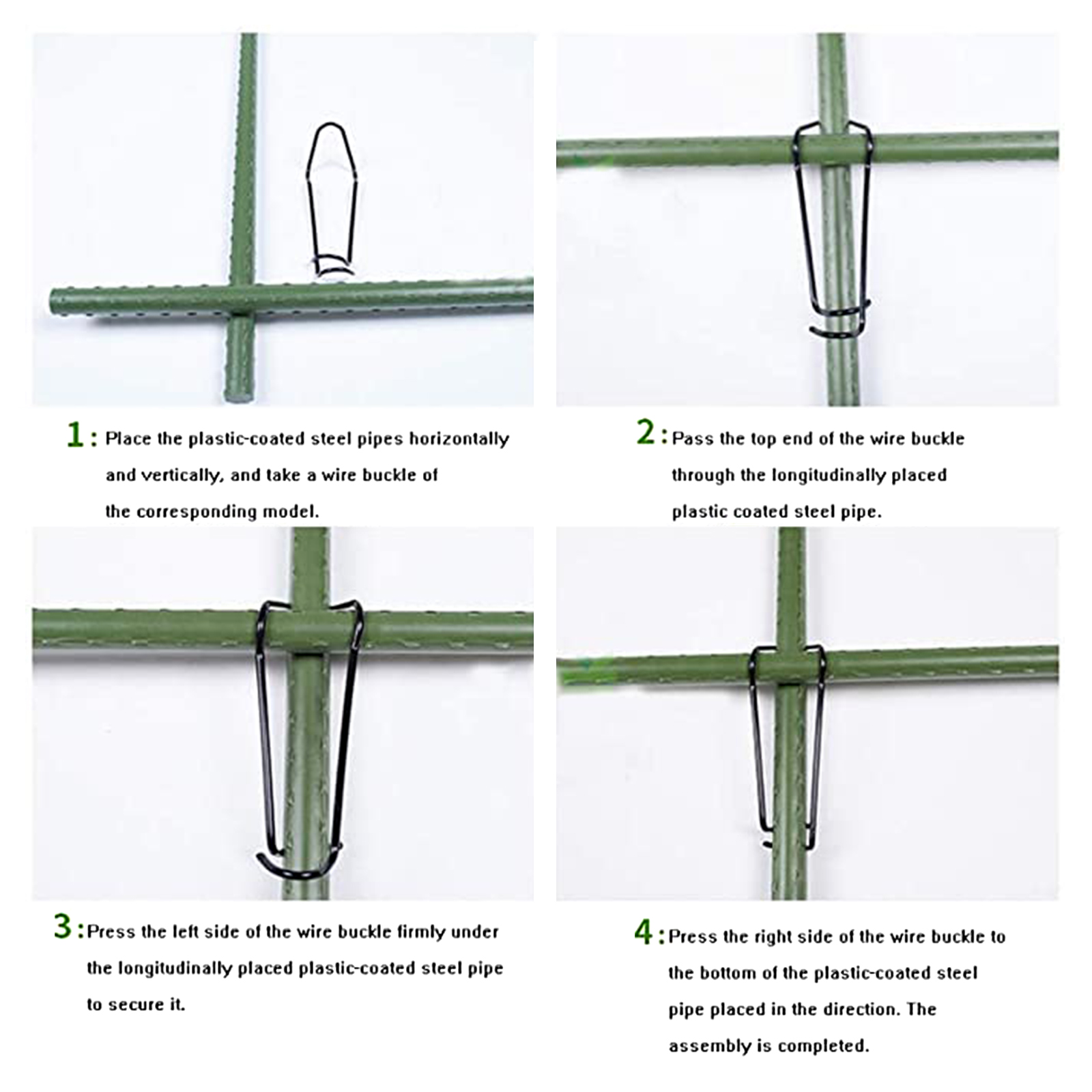 1: Place the plastic-coated steel pipes horizontally and vertically, and take a wire buckle of the corresponding model.

2: Pass the top end of the wire buckle through the longitudinally placed plastic coated steel pipe.

3: Press the left side of the wire buckle firmly under the longitudinally placed plastic-coated steel pipe to secure it.

4: Press the right side of the wire buckle to the bottom of the plastic-coated steel pipe placed in the direction. The assembly is completed.